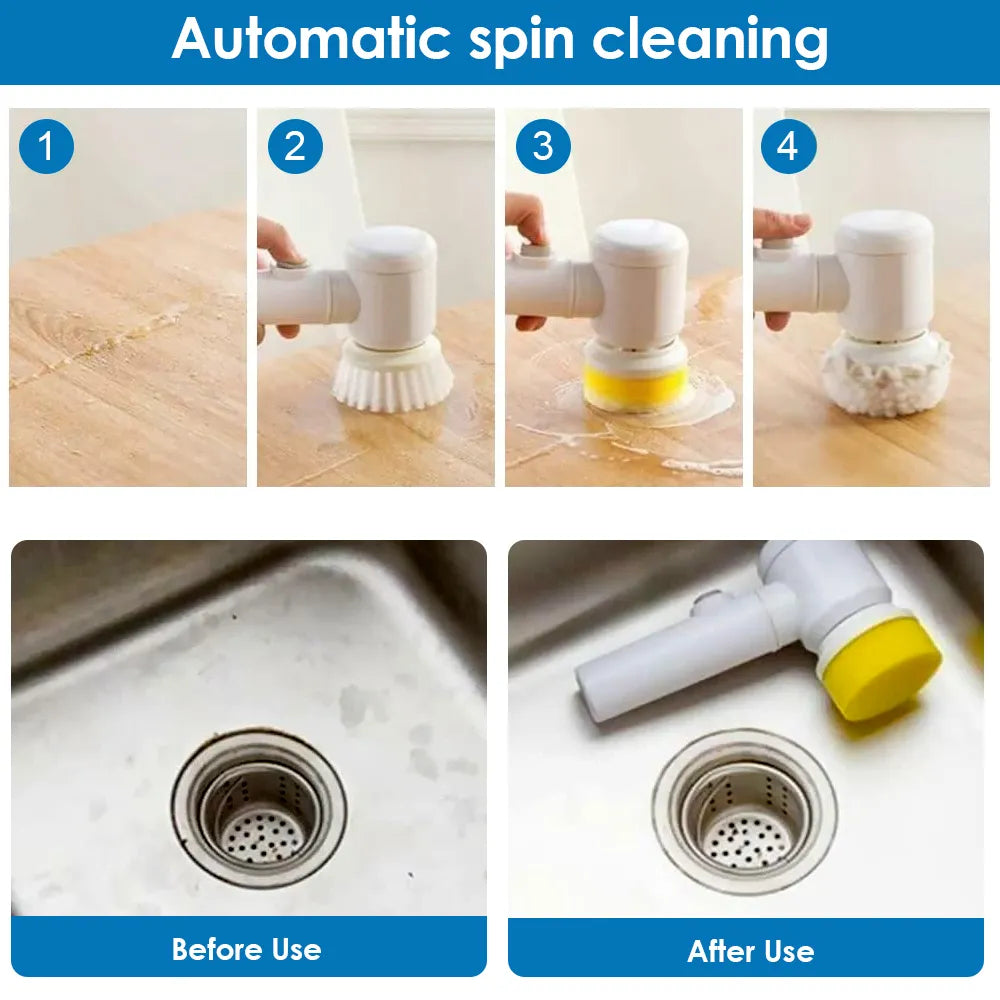 Automatic spin cleaning

1

2

3

4

Before Use

After Use